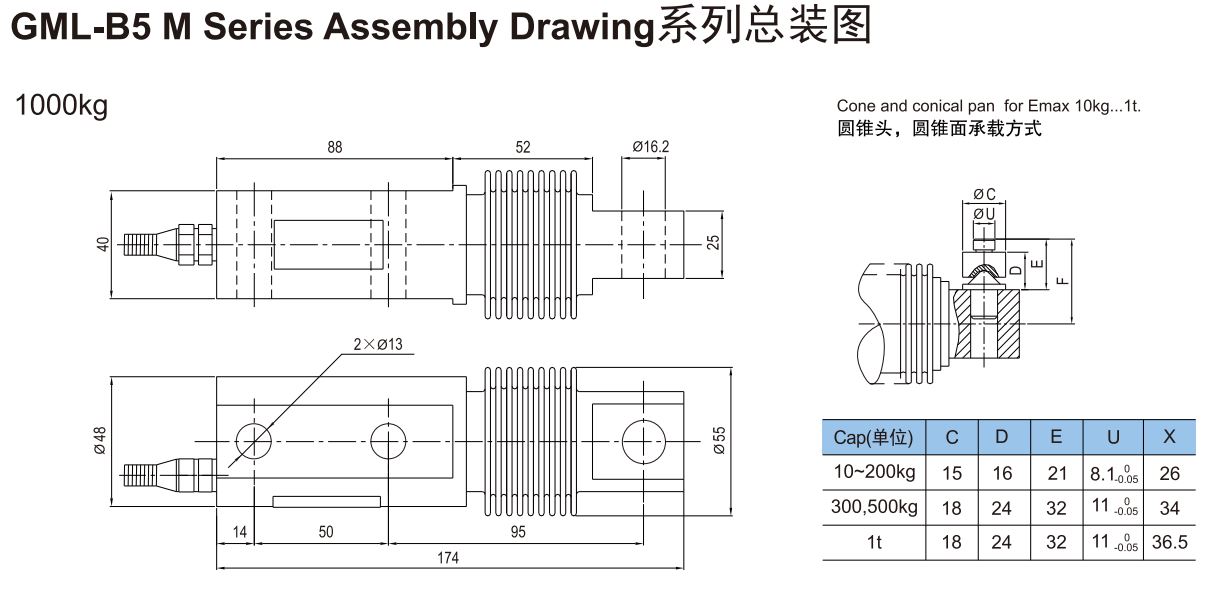 GML-B5 M Series Assembly Drawing系列总装图

1000kg

88

52

Ø16.2

40

25

2×Ø13

Ø48

Ø55

14

50

95

174

Cone and conical pan for Emax 10kg...1t.
圆锥头，圆锥面承载方式

ØC

ØU

D

E

F

| Cap(单位) | C | D | E | U | X |
|---|---|---|---|---|---|
| 10~200kg | 15 | 16 | 21 | $8.1^{0}_{-0.05}$ | 26 |
| 300,500kg | 18 | 24 | 32 | $11^{0}_{-0.05}$ | 34 |
| 1t | 18 | 24 | 32 | $11^{0}_{-0.05}$ | 36.5 |