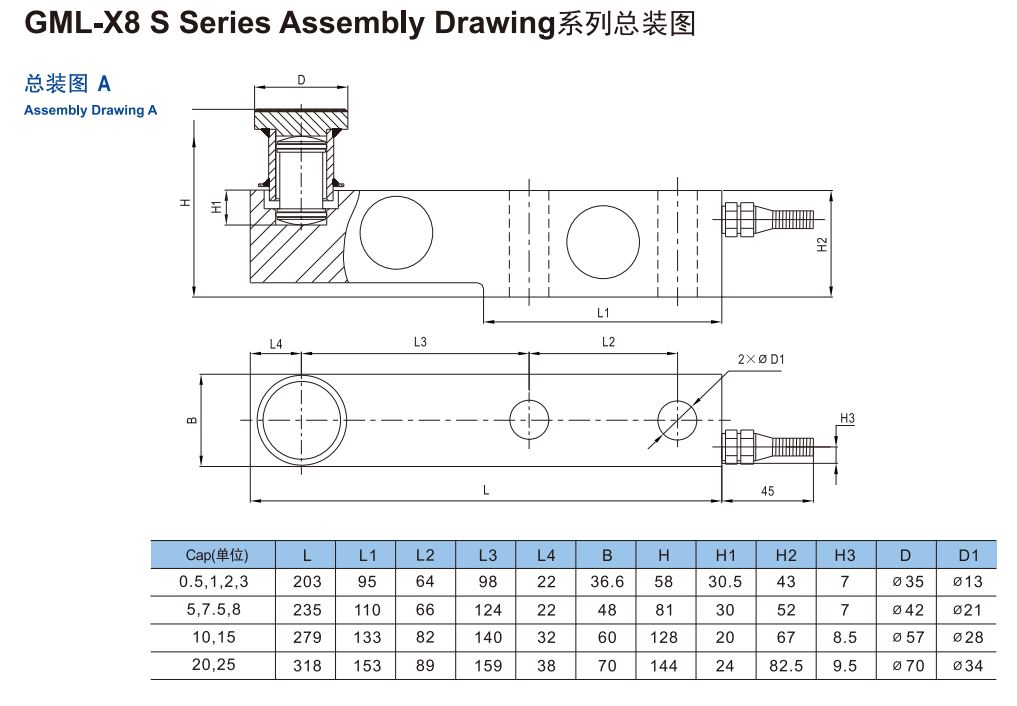 GML-X8 S Series Assembly Drawing系列总装图

总装图 A
Assembly Drawing A

D
H
H1
H2
L1
L4
L3
L2
2×ø D1
B
H3
L
45

| Cap(单位) | L | L1 | L2 | L3 | L4 | B | H | H1 | H2 | H3 | D | D1 |
|---|---|---|---|---|---|---|---|---|---|---|---|---|
| 0.5,1,2,3 | 203 | 95 | 64 | 98 | 22 | 36.6 | 58 | 30.5 | 43 | 7 | ø35 | ø13 |
| 5,7.5,8 | 235 | 110 | 66 | 124 | 22 | 48 | 81 | 30 | 52 | 7 | ø42 | ø21 |
| 10,15 | 279 | 133 | 82 | 140 | 32 | 60 | 128 | 20 | 67 | 8.5 | ø57 | ø28 |
| 20,25 | 318 | 153 | 89 | 159 | 38 | 70 | 144 | 24 | 82.5 | 9.5 | ø70 | ø34 |