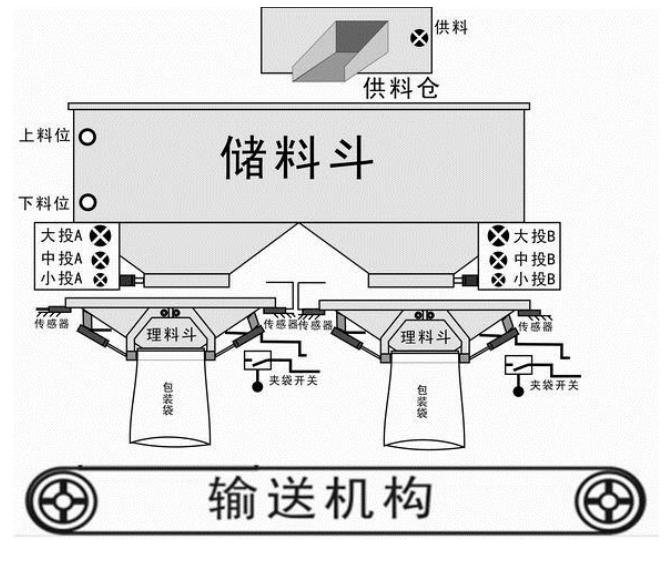 供料

供料仓

上料位

储料斗

下料位

大投A
中投A
小投A

大投B
中投B
小投B

传感器
传感器
传感器
传感器

理料斗
理料斗

夹袋开关
夹袋开关

包装袋
包装袋

输送机构